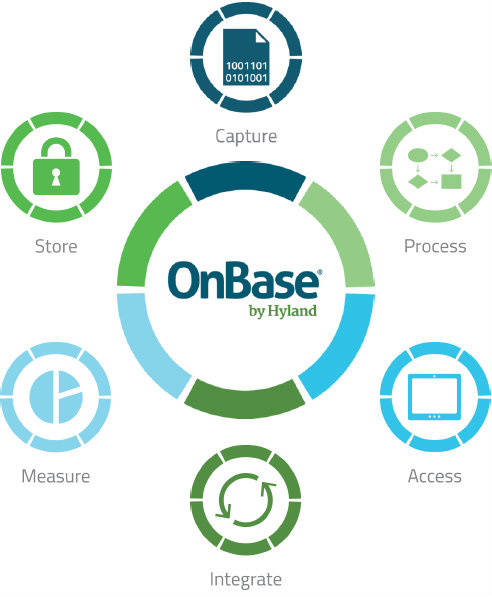 1001101
0101001

Capture

Store

Process

OnBase®
by Hyland

Measure

Access

Integrate